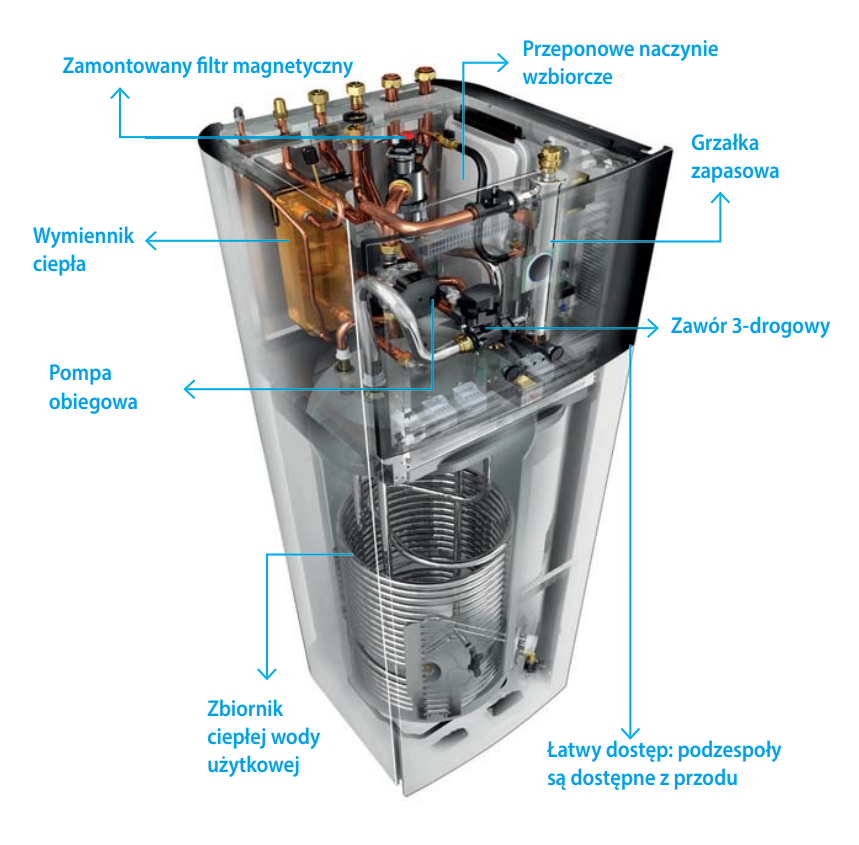 Zamontowany filtr magnetyczny

Przeponowe naczynie wzbiorcze

Grzałka zapasowa

Wymiennik ciepła

Zawór 3-drogowy

Pompa obiegowa

Zbiornik ciepłej wody użytkowej

Łatwy dostęp: podzespoły są dostępne z przodu